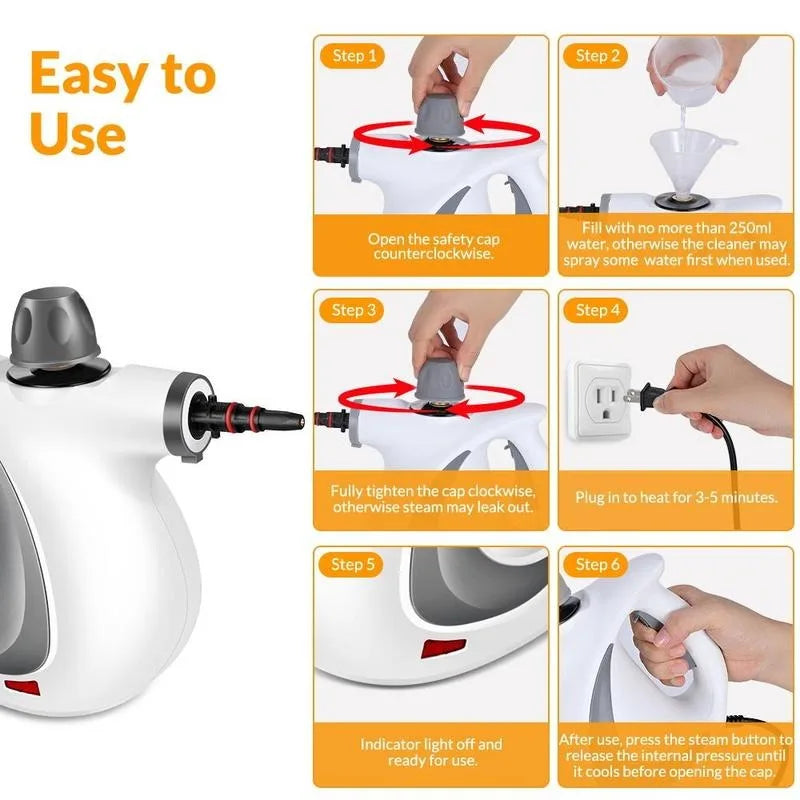 Easy to Use

Step 1

Open the safety cap counterclockwise.

Step 2

Fill with no more than 250ml water, otherwise the cleaner may spray some water first when used.

Step 3

Fully tighten the cap clockwise, otherwise steam may leak out.

Step 4

Plug in to heat for 3-5 minutes.

Step 5

Indicator light off and ready for use.

Step 6

After use, press the steam button to release the internal pressure until it cools before opening the cap.